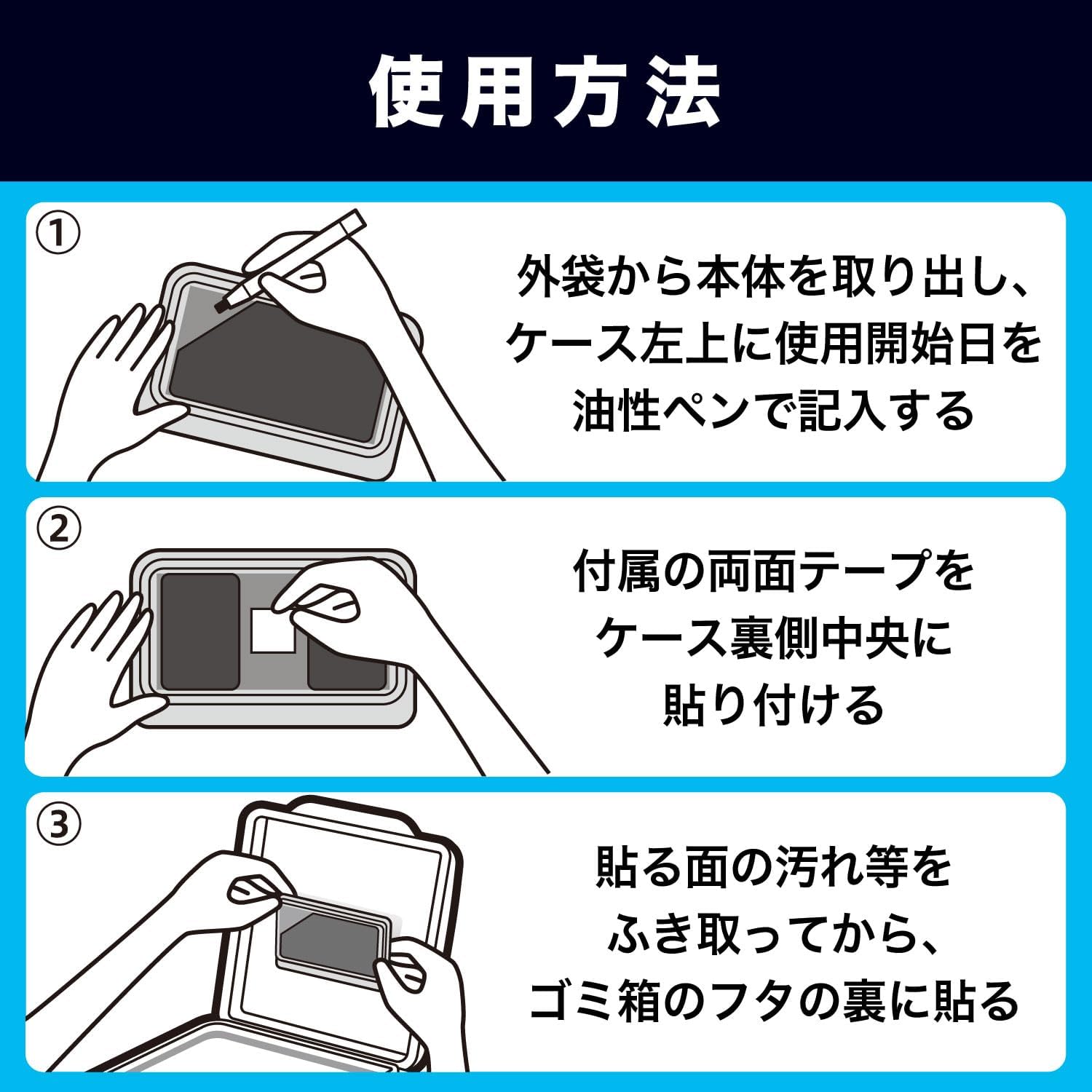 使用方法

①

外袋から本体を取り出し、ケース左上に使用開始日を油性ペンで記入する

②

付属の両面テープをケース裏側中央に貼り付ける

③

貼る面の汚れ等をふき取ってから、ゴミ箱のフタの裏に貼る